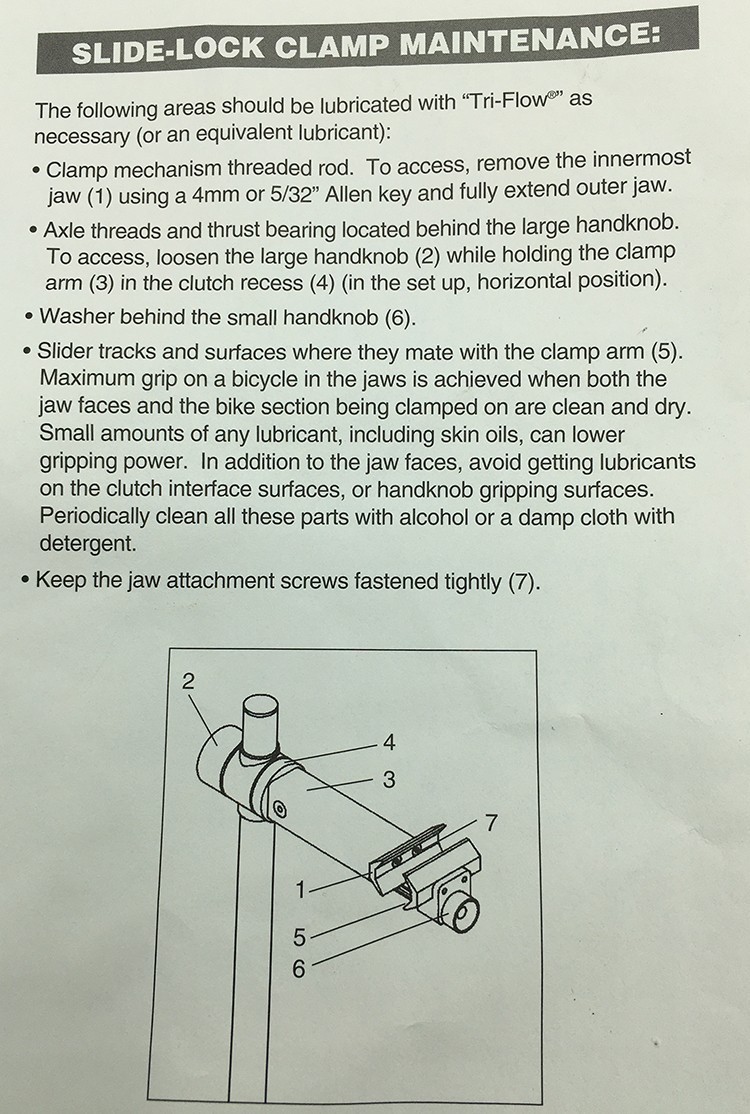 SLIDE-LOCK CLAMP MAINTENANCE:

The following areas should be lubricated with "Tri-Flow®" as necessary (or an equivalent lubricant):

• Clamp mechanism threaded rod. To access, remove the innermost jaw (1) using a 4mm or 5/32" Allen key and fully extend outer jaw.

• Axle threads and thrust bearing located behind the large handknob. To access, loosen the large handknob (2) while holding the clamp arm (3) in the clutch recess (4) (in the set up, horizontal position).

• Washer behind the small handknob (6).

• Slider tracks and surfaces where they mate with the clamp arm (5). Maximum grip on a bicycle in the jaws is achieved when both the jaw faces and the bike section being clamped on are clean and dry. Small amounts of any lubricant, including skin oils, can lower gripping power. In addition to the jaw faces, avoid getting lubricants on the clutch interface surfaces, or handknob gripping surfaces. Periodically clean all these parts with alcohol or a damp cloth with detergent.

• Keep the jaw attachment screws fastened tightly (7).

2
4
3
7
1
5
6